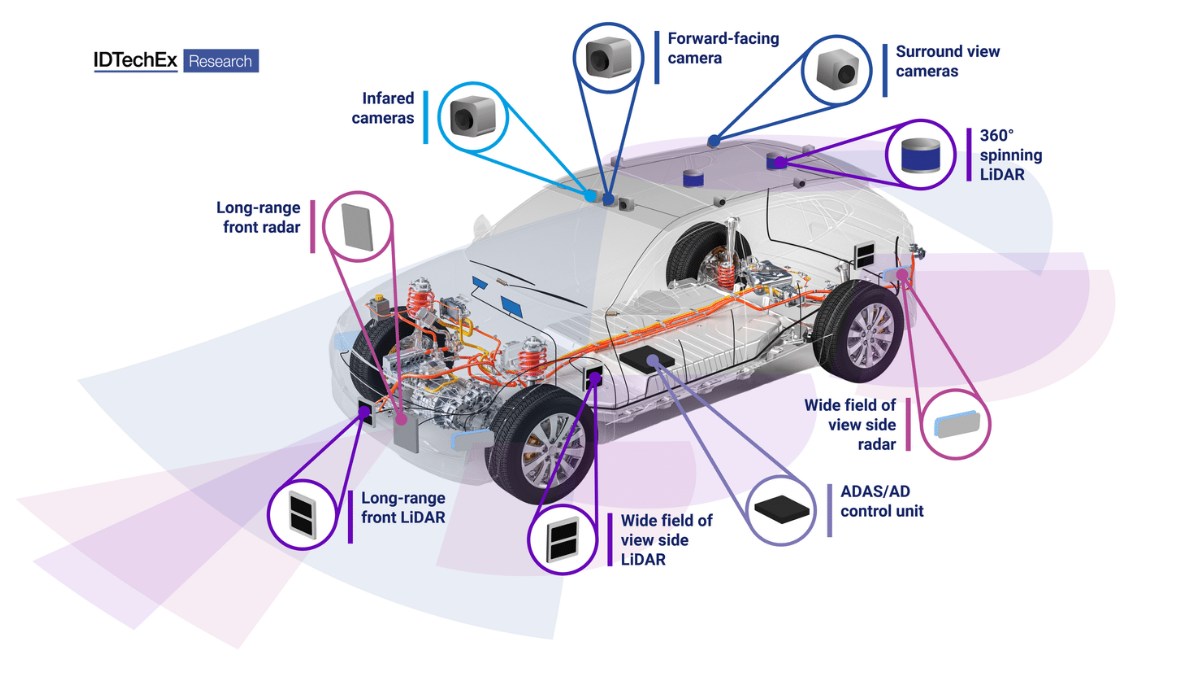 IDTechEx Research

Infared cameras

Forward-facing camera

Surround view cameras

360° spinning LiDAR

Long-range front radar

Wide field of view side radar

Long-range front LiDAR

Wide field of view side LiDAR

ADAS/AD control unit